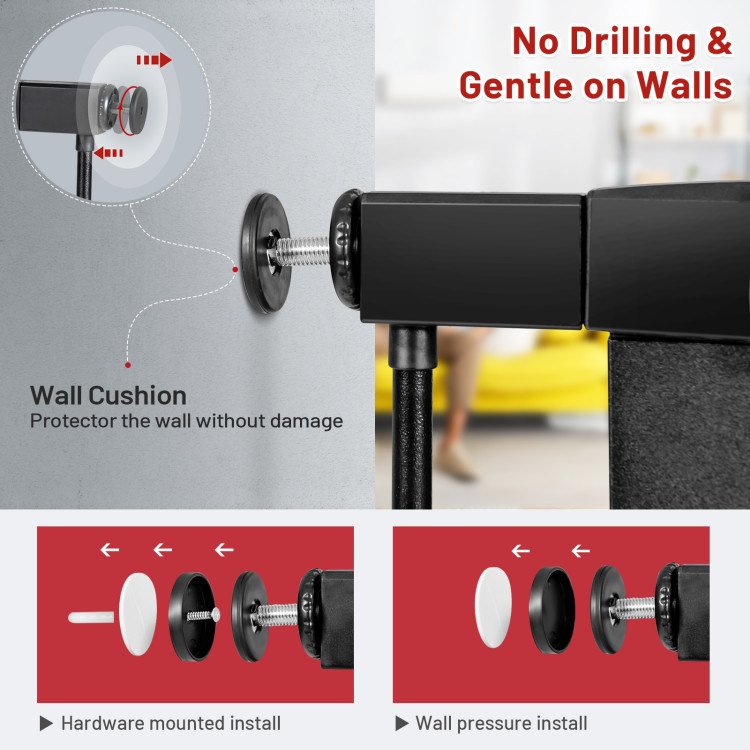 No Drilling &
Gentle on Walls

Wall Cushion
Protector the wall without damage

▶ Hardware mounted install

▶ Wall pressure install